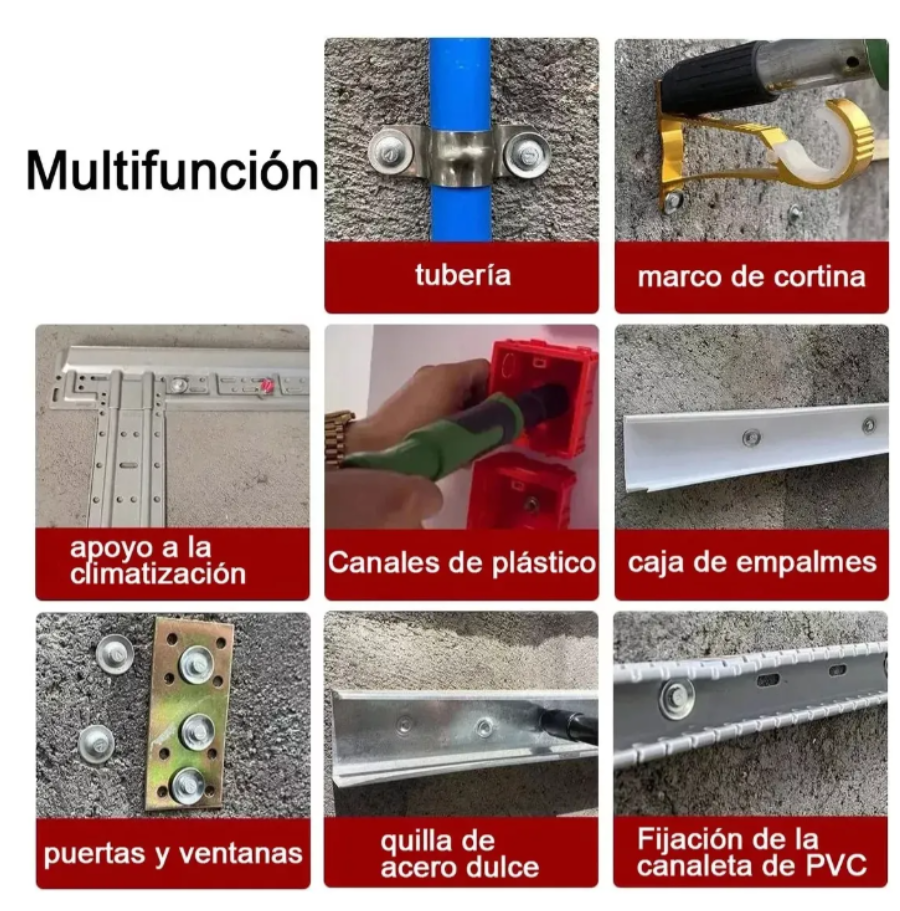 Multifunción

tubería

marco de cortina

apoyo a la climatización

Canales de plástico

caja de empalmes

puertas y ventanas

quilla de acero dulce

Fijación de la canaleta de PVC